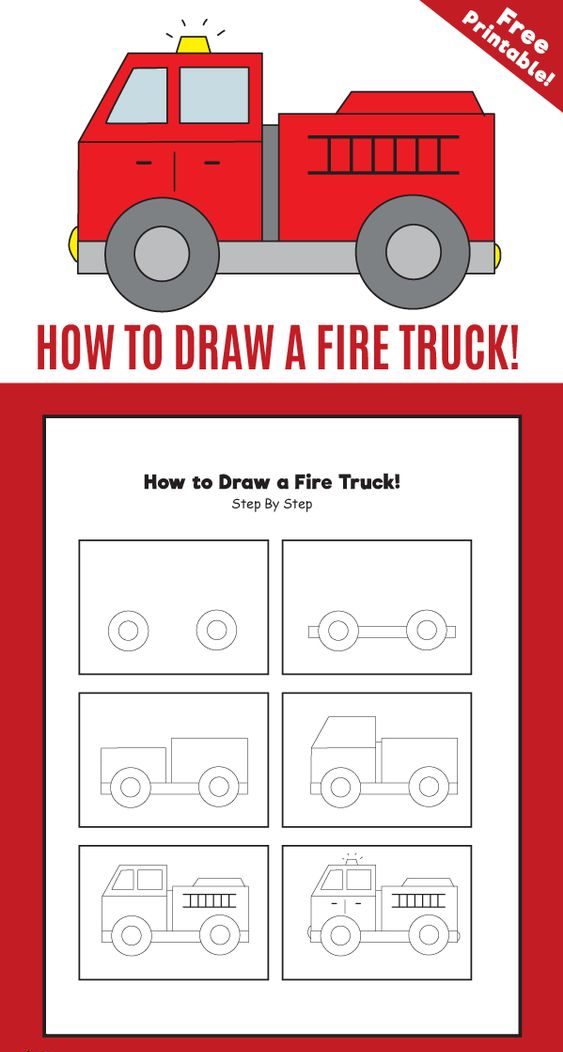 Free Printable!

HOW TO DRAW A FIRE TRUCK!

How to Draw a Fire Truck!
Step By Step